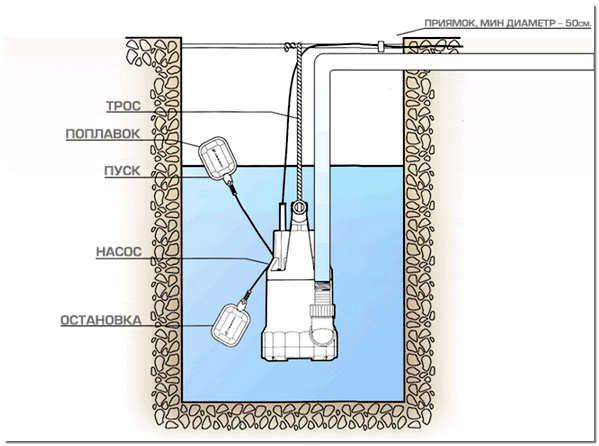 ПРИЯМОК, МИН ДИАМЕТР – 50см.
ТРОС
ПОПЛАВОК
ПУСК
НАСОС
ОСТАНОВКА